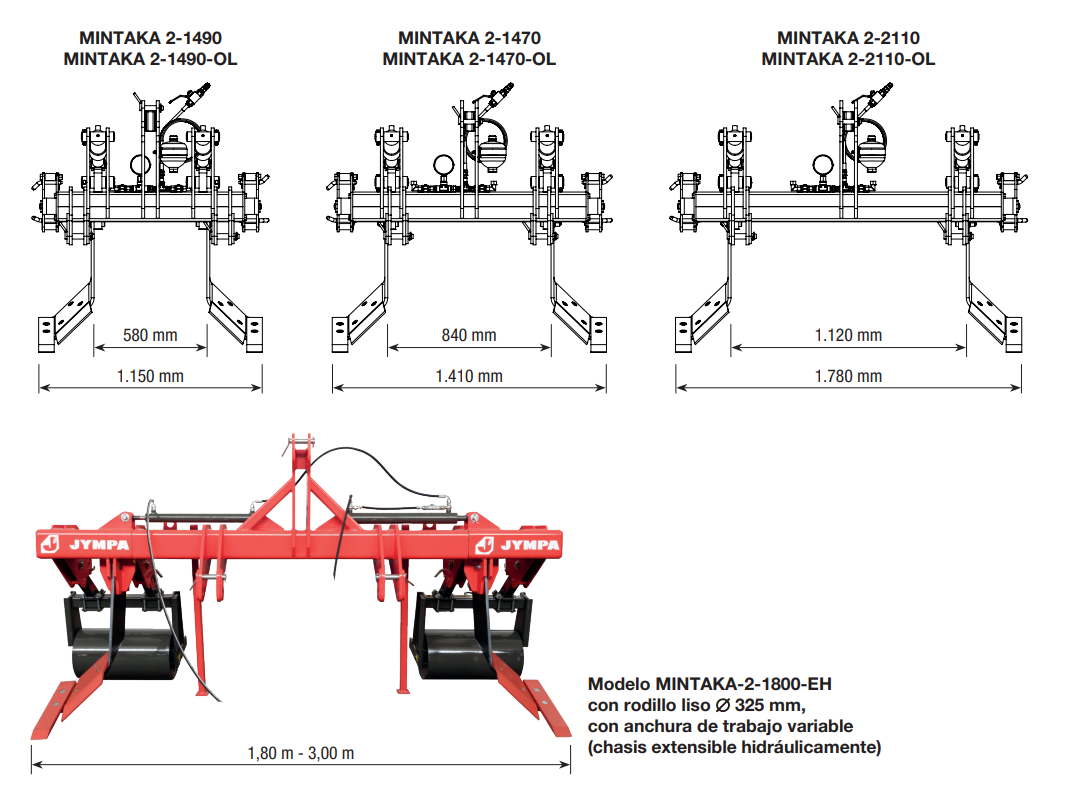 MINTAKA 2-1490
MINTAKA 2-1490-OL

580 mm

1.150 mm

MINTAKA 2-1470
MINTAKA 2-1470-OL

840 mm

1.410 mm

MINTAKA 2-2110
MINTAKA 2-2110-OL

1.120 mm

1.780 mm

JYMPA

JYMPA

1,80 m - 3,00 m

Modelo MINTAKA-2-1800-EH
con rodillo liso Ø 325 mm,
con anchura de trabajo variable
(chasis extensible hidráulicamente)