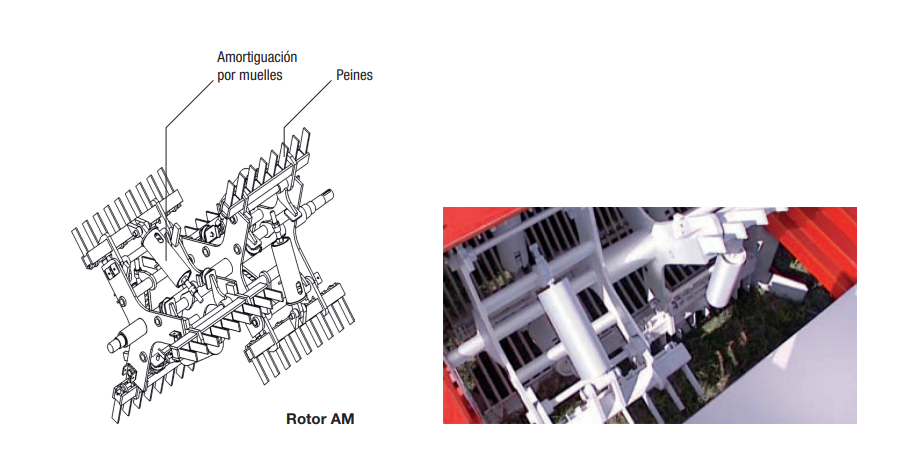 Amortiguación por muelles

Peines

Rotor AM